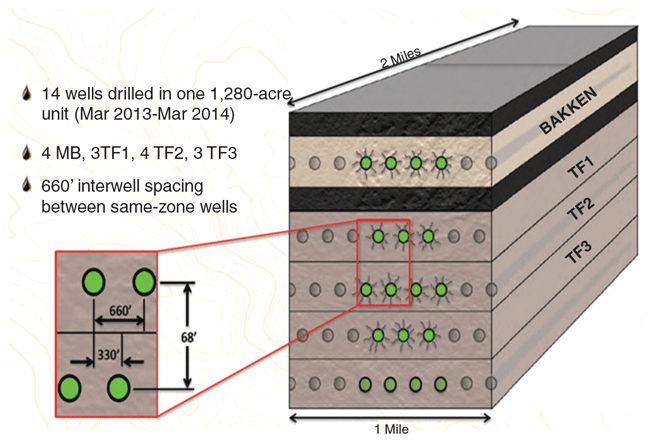 2 Miles

14 wells drilled in one 1,280-acre unit (Mar 2013-Mar 2014)

4 MB, 3TF1, 4 TF2, 3 TF3

660' interwell spacing between same-zone wells

BAKKEN

TF1

TF2

TF3

660'

330'

68'

1 Mile