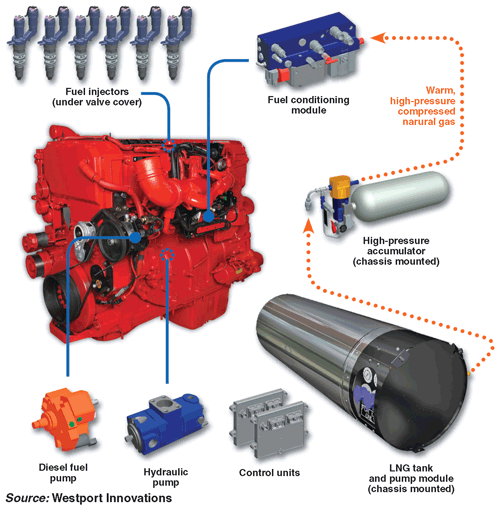 Fuel injectors (under valve cover)

Fuel conditioning module

Warm, high-pressure compressed narural gas

High-pressure accumulator (chassis mounted)

Diesel fuel pump

Hydraulic pump

Control units

LNG tank and pump module (chassis mounted)

Source: Westport Innovations